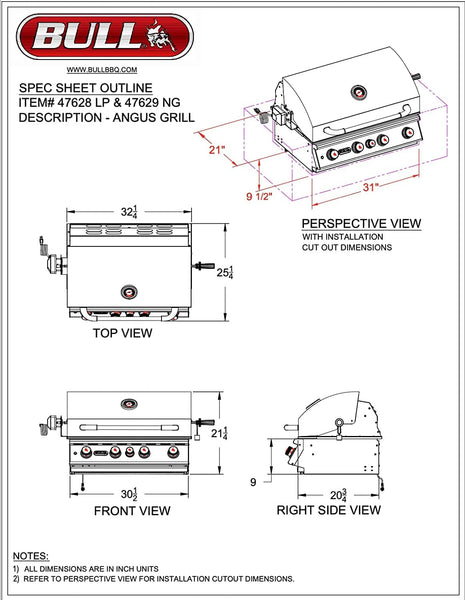 BULL

WWW.BULLBBQ.COM

SPEC SHEET OUTLINE
ITEM# 47628 LP & 47629 NG
DESCRIPTION - ANGUS GRILL

21"
9 1/2"
31"

PERSPECTIVE VIEW
WITH INSTALLATION
CUT OUT DIMENSIONS

$32\frac{1}{4}$
$25\frac{1}{4}$

TOP VIEW

$21\frac{1}{4}$
$30\frac{1}{2}$

FRONT VIEW

9
$20\frac{3}{4}$

RIGHT SIDE VIEW

NOTES:
1) ALL DIMENSIONS ARE IN INCH UNITS
2) REFER TO PERSPECTIVE VIEW FOR INSTALLATION CUTOUT DIMENSIONS.