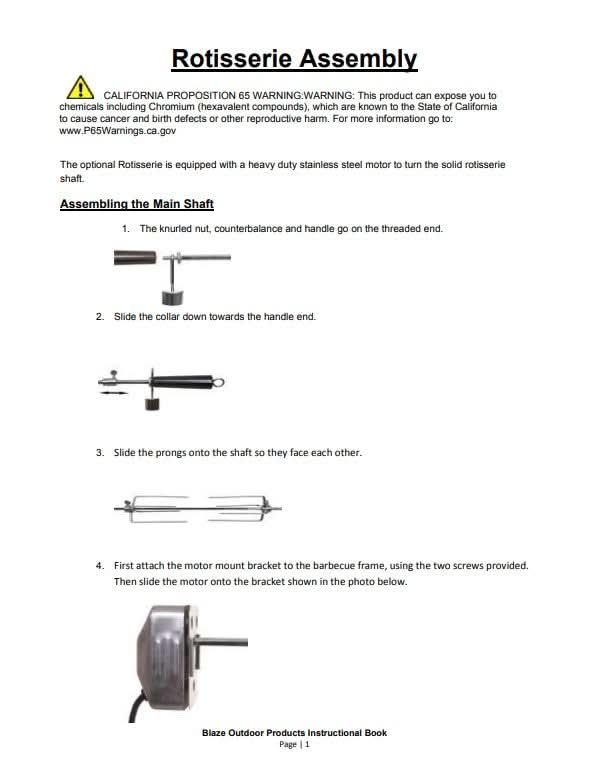 Rotisserie Assembly

CALIFORNIA PROPOSITION 65 WARNING:WARNING: This product can expose you to chemicals including Chromium (hexavalent compounds), which are known to the State of California to cause cancer and birth defects or other reproductive harm. For more information go to: www.P65Warnings.ca.gov

The optional Rotisserie is equipped with a heavy duty stainless steel motor to turn the solid rotisserie shaft.

Assembling the Main Shaft

1. The knurled nut, counterbalance and handle go on the threaded end.

2. Slide the collar down towards the handle end.

3. Slide the prongs onto the shaft so they face each other.

4. First attach the motor mount bracket to the barbecue frame, using the two screws provided. Then slide the motor onto the bracket shown in the photo below.

Blaze Outdoor Products Instructional Book
Page | 1