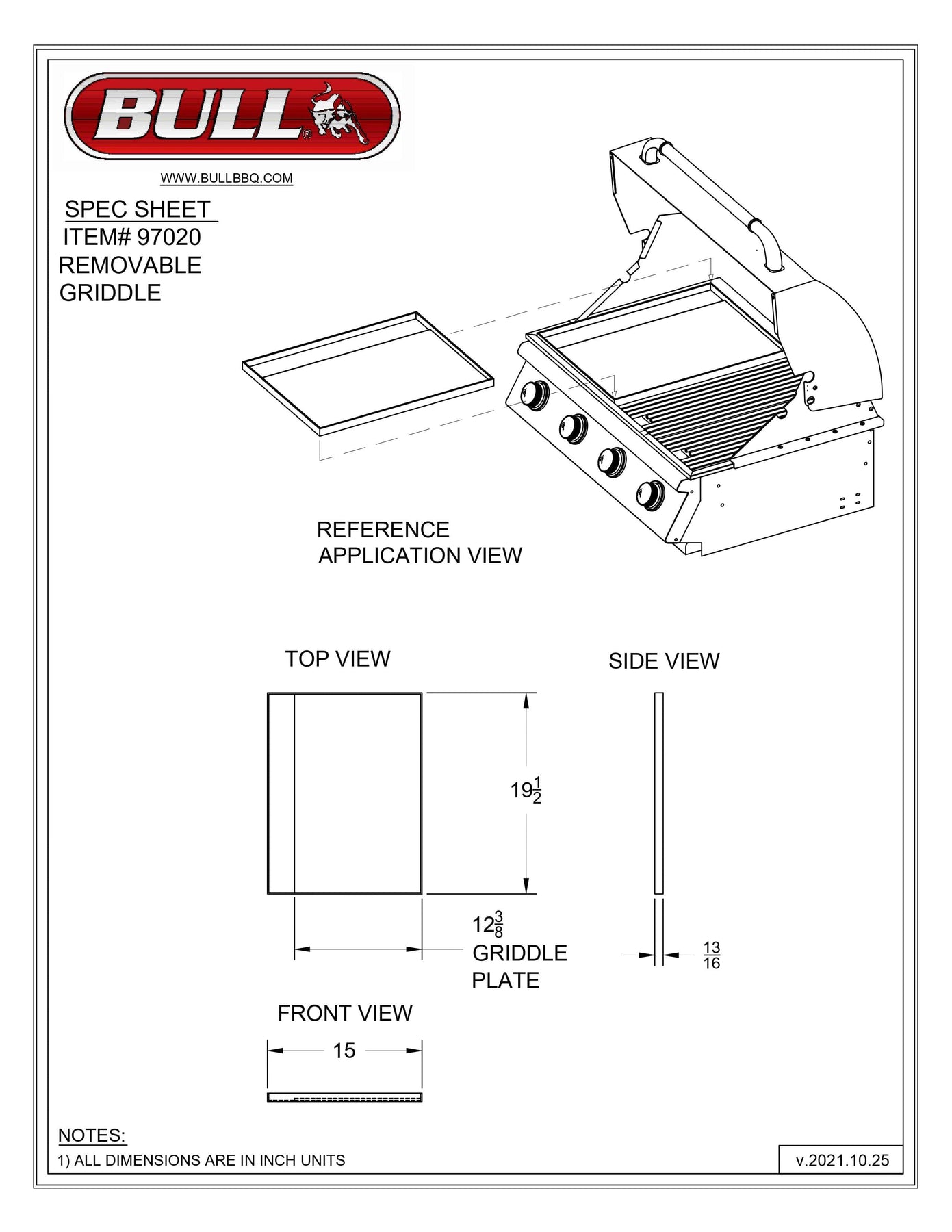 BULL

WWW.BULLBBQ.COM

SPEC SHEET
ITEM# 97020
REMOVABLE
GRIDDLE

REFERENCE
APPLICATION VIEW

TOP VIEW

SIDE VIEW

$19\frac{1}{2}$

$12\frac{3}{8}$
GRIDDLE
PLATE

$\frac{13}{16}$

FRONT VIEW

15

NOTES:
1) ALL DIMENSIONS ARE IN INCH UNITS

v.2021.10.25