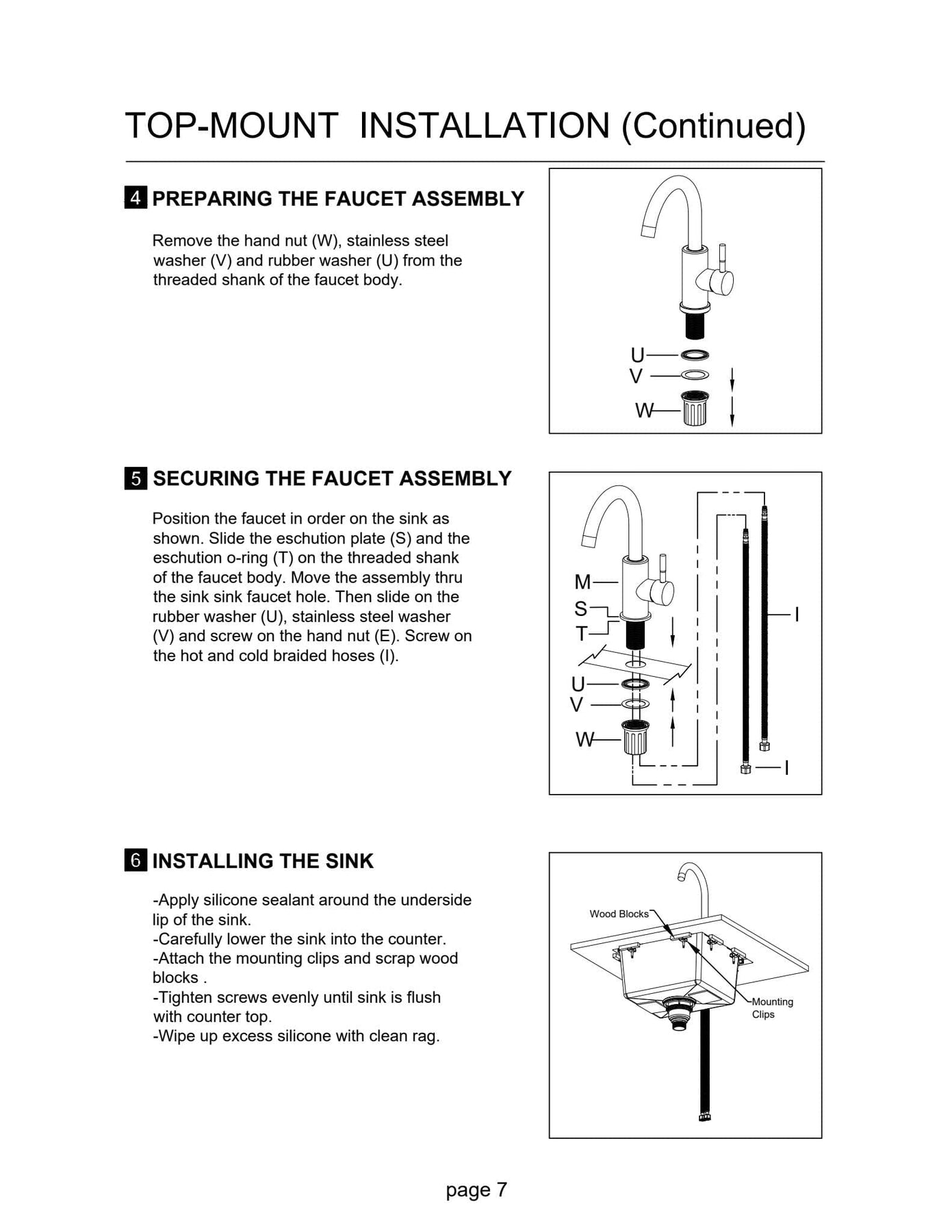 TOP-MOUNT INSTALLATION (Continued)

4 PREPARING THE FAUCET ASSEMBLY

Remove the hand nut (W), stainless steel washer (V) and rubber washer (U) from the threaded shank of the faucet body.

U
V
W

5 SECURING THE FAUCET ASSEMBLY

Position the faucet in order on the sink as shown. Slide the eschution plate (S) and the eschution o-ring (T) on the threaded shank of the faucet body. Move the assembly thru the sink sink faucet hole. Then slide on the rubber washer (U), stainless steel washer (V) and screw on the hand nut (E). Screw on the hot and cold braided hoses (I).

M
S
T
U
V
W
I
I

6 INSTALLING THE SINK

-Apply silicone sealant around the underside lip of the sink.
-Carefully lower the sink into the counter.
-Attach the mounting clips and scrap wood blocks .
-Tighten screws evenly until sink is flush with counter top.
-Wipe up excess silicone with clean rag.

Wood Blocks
Mounting Clips

page 7