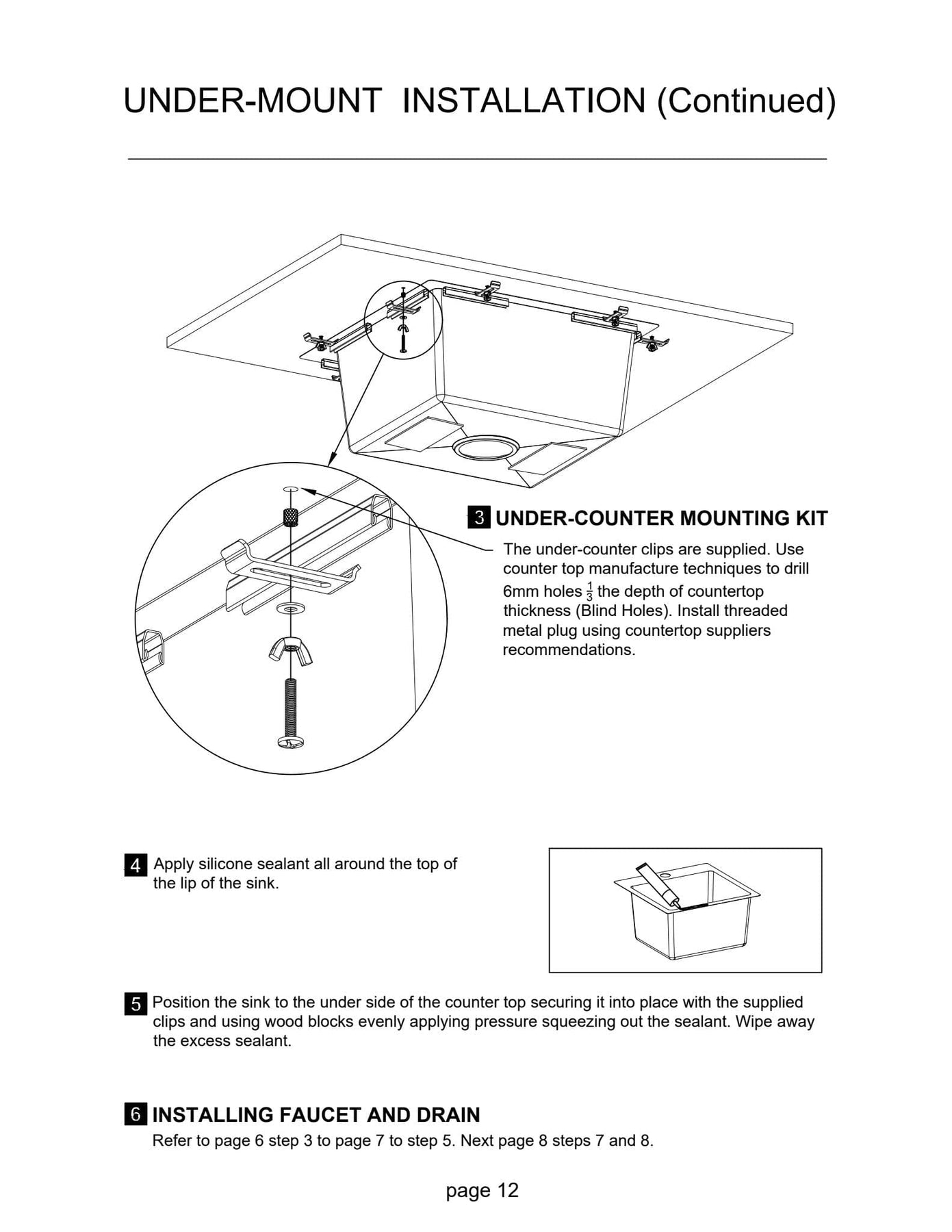 UNDER-MOUNT INSTALLATION (Continued)

3 UNDER-COUNTER MOUNTING KIT
The under-counter clips are supplied. Use counter top manufacture techniques to drill 6mm holes $\frac{1}{3}$ the depth of countertop thickness (Blind Holes). Install threaded metal plug using countertop suppliers recommendations.

4 Apply silicone sealant all around the top of the lip of the sink.

5 Position the sink to the under side of the counter top securing it into place with the supplied clips and using wood blocks evenly applying pressure squeezing out the sealant. Wipe away the excess sealant.

6 INSTALLING FAUCET AND DRAIN
Refer to page 6 step 3 to page 7 to step 5. Next page 8 steps 7 and 8.

page 12