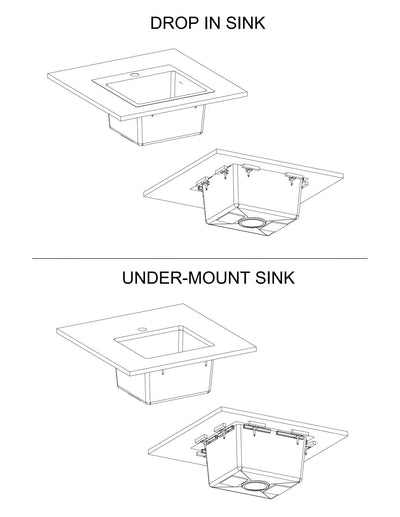 DROP IN SINK

UNDER-MOUNT SINK