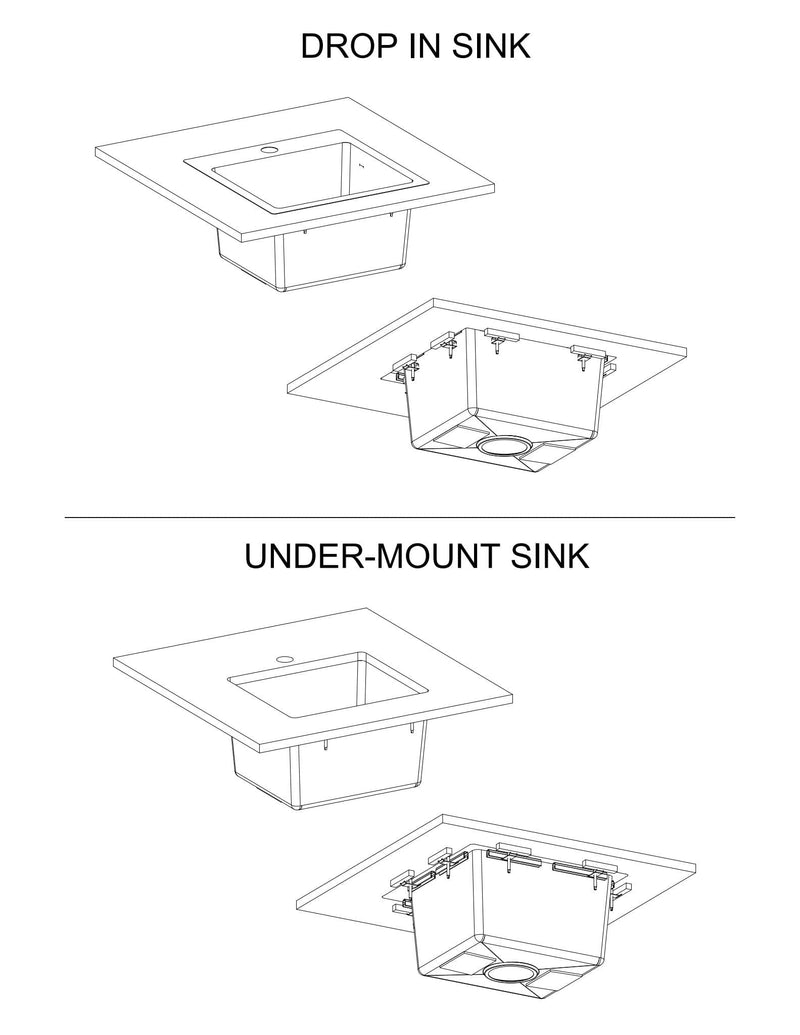 DROP IN SINK

UNDER-MOUNT SINK