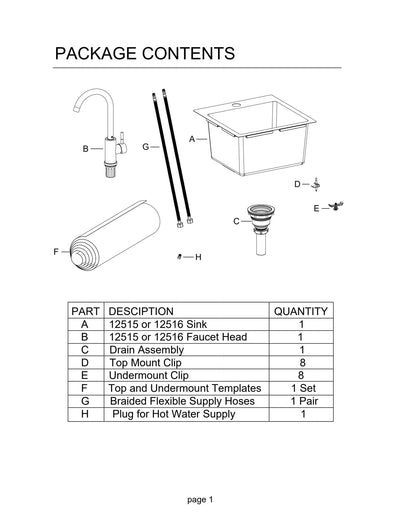 PACKAGE CONTENTS

B
G
A
D
E
C
F
H

| PART | DESCIPTION | QUANTITY |
|---|---|---|
| A | 12515 or 12516 Sink | 1 |
| B | 12515 or 12516 Faucet Head | 1 |
| C | Drain Assembly | 1 |
| D | Top Mount Clip | 8 |
| E | Undermount Clip | 8 |
| F | Top and Undermount Templates | 1 Set |
| G | Braided Flexible Supply Hoses | 1 Pair |
| H | Plug for Hot Water Supply | 1 |

page 1