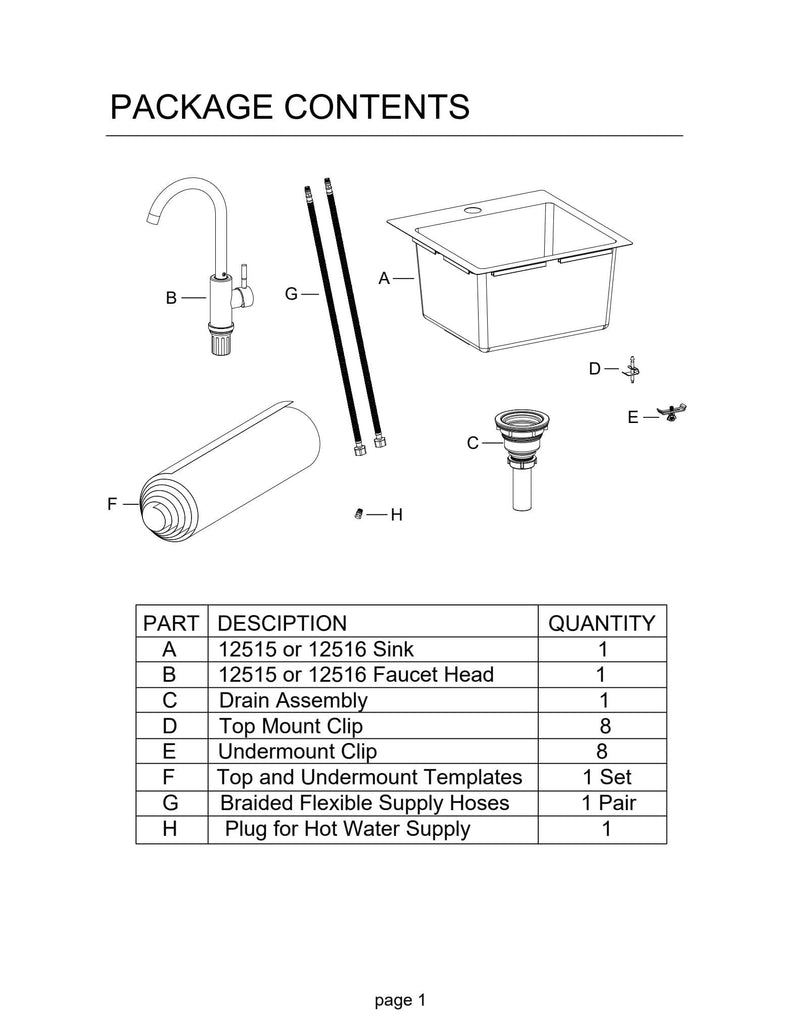 PACKAGE CONTENTS

B

G

A

D

E

C

F

H

| PART | DESCIPTION | QUANTITY |
|---|---|---|
| A | 12515 or 12516 Sink | 1 |
| B | 12515 or 12516 Faucet Head | 1 |
| C | Drain Assembly | 1 |
| D | Top Mount Clip | 8 |
| E | Undermount Clip | 8 |
| F | Top and Undermount Templates | 1 Set |
| G | Braided Flexible Supply Hoses | 1 Pair |
| H | Plug for Hot Water Supply | 1 |

page 1