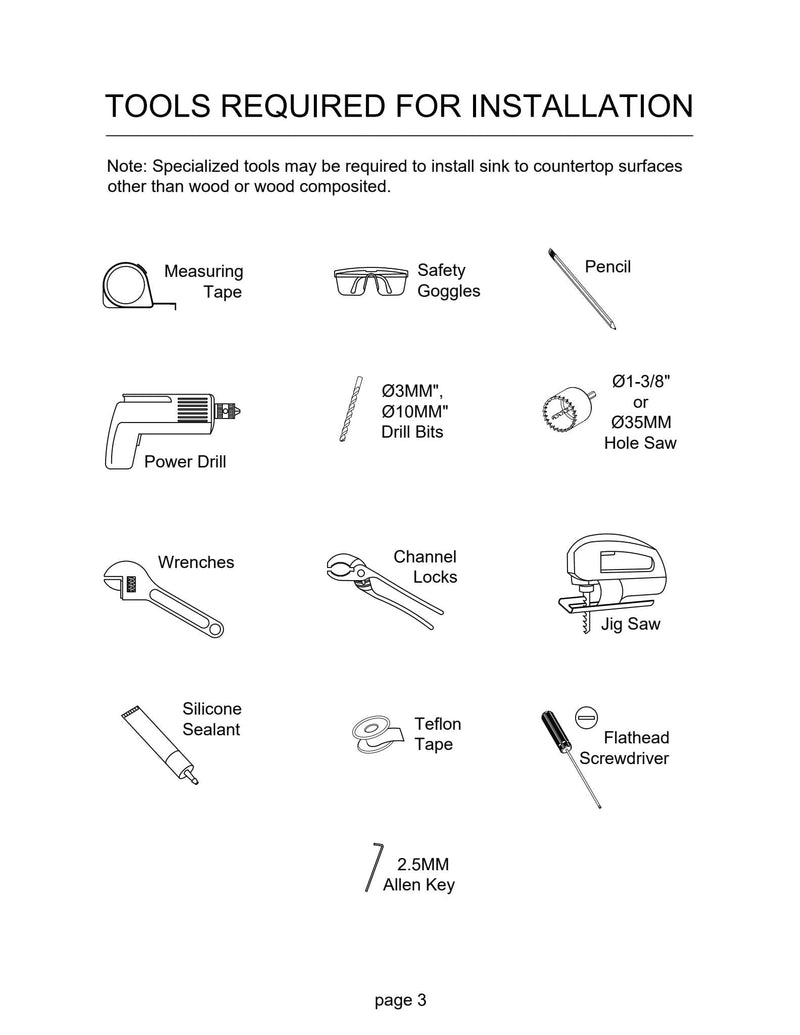 TOOLS REQUIRED FOR INSTALLATION

Note: Specialized tools may be required to install sink to countertop surfaces other than wood or wood composited.

Measuring Tape

Safety Goggles

Pencil

Power Drill

Ø3MM", Ø10MM" Drill Bits

Ø1-3/8" or Ø35MM Hole Saw

Wrenches

Channel Locks

Jig Saw

Silicone Sealant

Teflon Tape

Flathead Screwdriver

2.5MM Allen Key

page 3