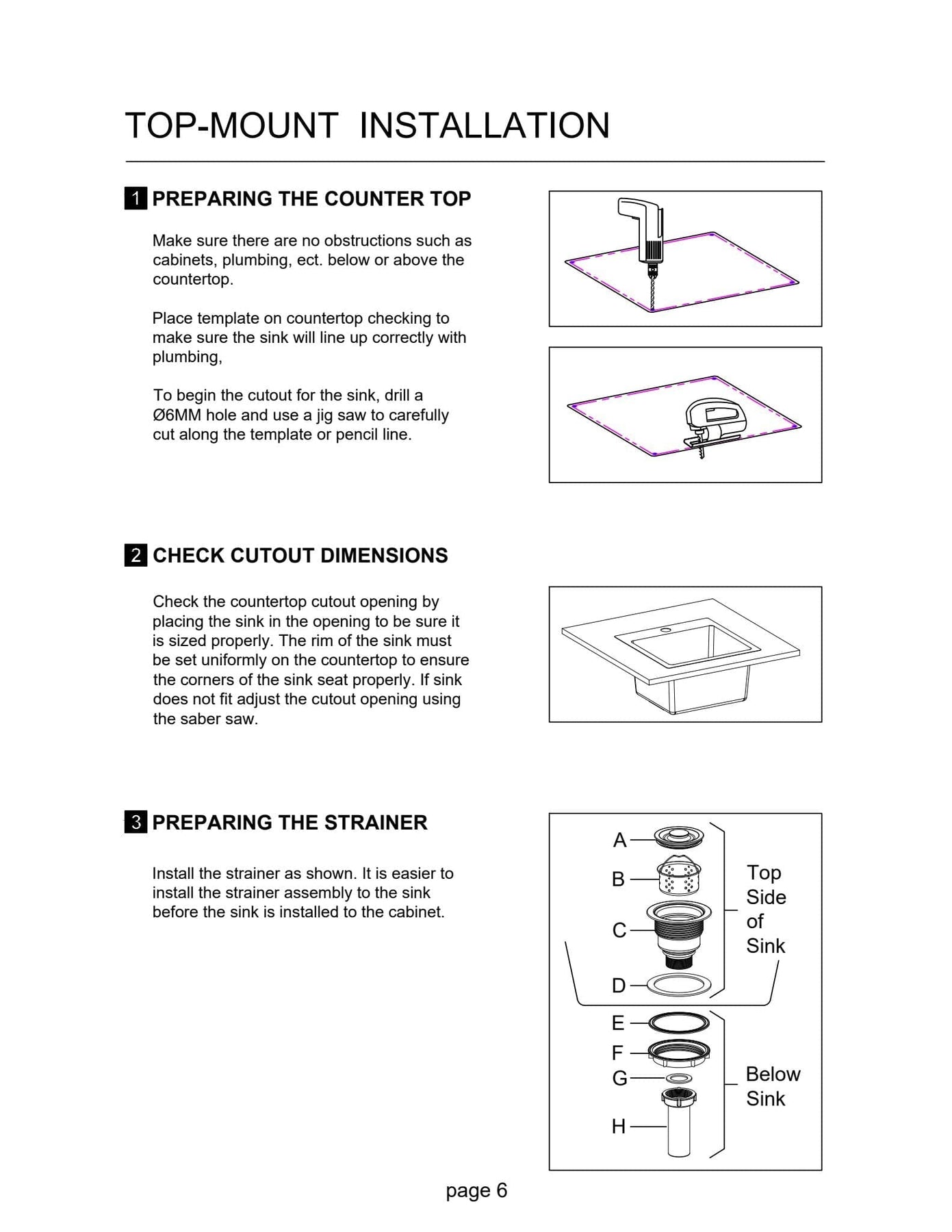 TOP-MOUNT INSTALLATION

1 PREPARING THE COUNTER TOP

Make sure there are no obstructions such as cabinets, plumbing, ect. below or above the countertop.

Place template on countertop checking to make sure the sink will line up correctly with plumbing,

To begin the cutout for the sink, drill a Ø6MM hole and use a jig saw to carefully cut along the template or pencil line.

2 CHECK CUTOUT DIMENSIONS

Check the countertop cutout opening by placing the sink in the opening to be sure it is sized properly. The rim of the sink must be set uniformly on the countertop to ensure the corners of the sink seat properly. If sink does not fit adjust the cutout opening using the saber saw.

3 PREPARING THE STRAINER

Install the strainer as shown. It is easier to install the strainer assembly to the sink before the sink is installed to the cabinet.

A
B
C
D
Top Side of Sink
E
F
G
H
Below Sink

page 6