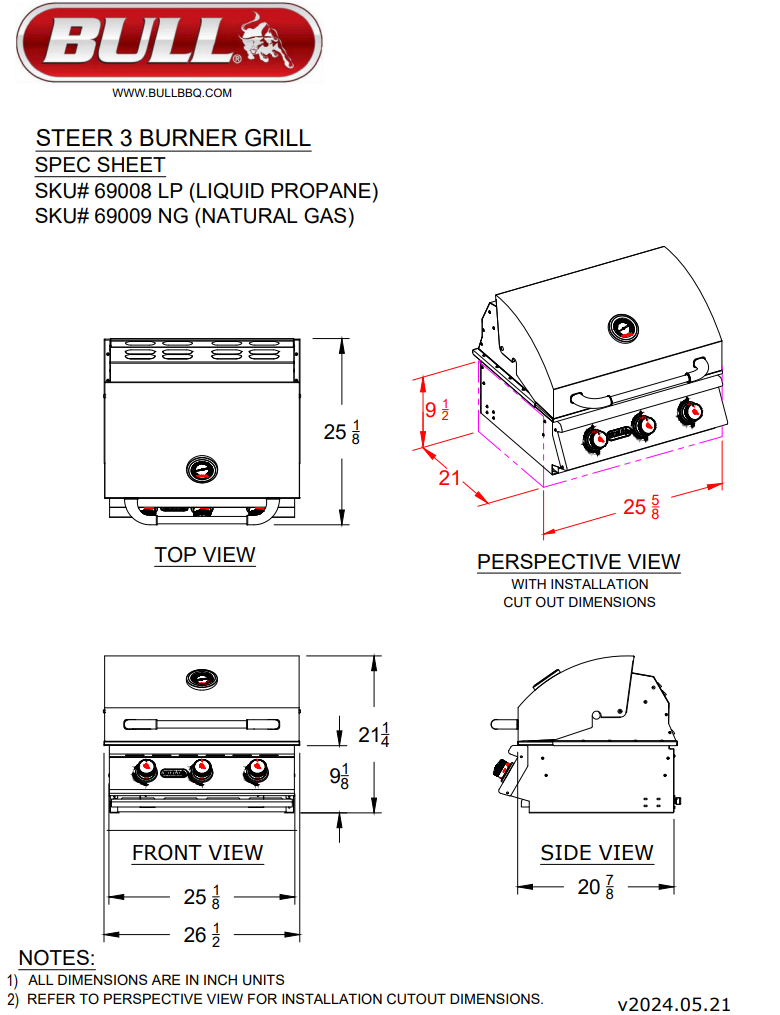 BULL

WWW.BULLBBQ.COM

STEER 3 BURNER GRILL
SPEC SHEET
SKU# 69008 LP (LIQUID PROPANE)
SKU# 69009 NG (NATURAL GAS)

$25\frac{1}{8}$

TOP VIEW

$9\frac{1}{2}$

21

$25\frac{5}{8}$

PERSPECTIVE VIEW
WITH INSTALLATION
CUT OUT DIMENSIONS

$21\frac{1}{4}$

$9\frac{1}{8}$

FRONT VIEW

$25\frac{1}{8}$

$26\frac{1}{2}$

SIDE VIEW

$20\frac{7}{8}$

NOTES:
1) ALL DIMENSIONS ARE IN INCH UNITS
2) REFER TO PERSPECTIVE VIEW FOR INSTALLATION CUTOUT DIMENSIONS.

v2024.05.21