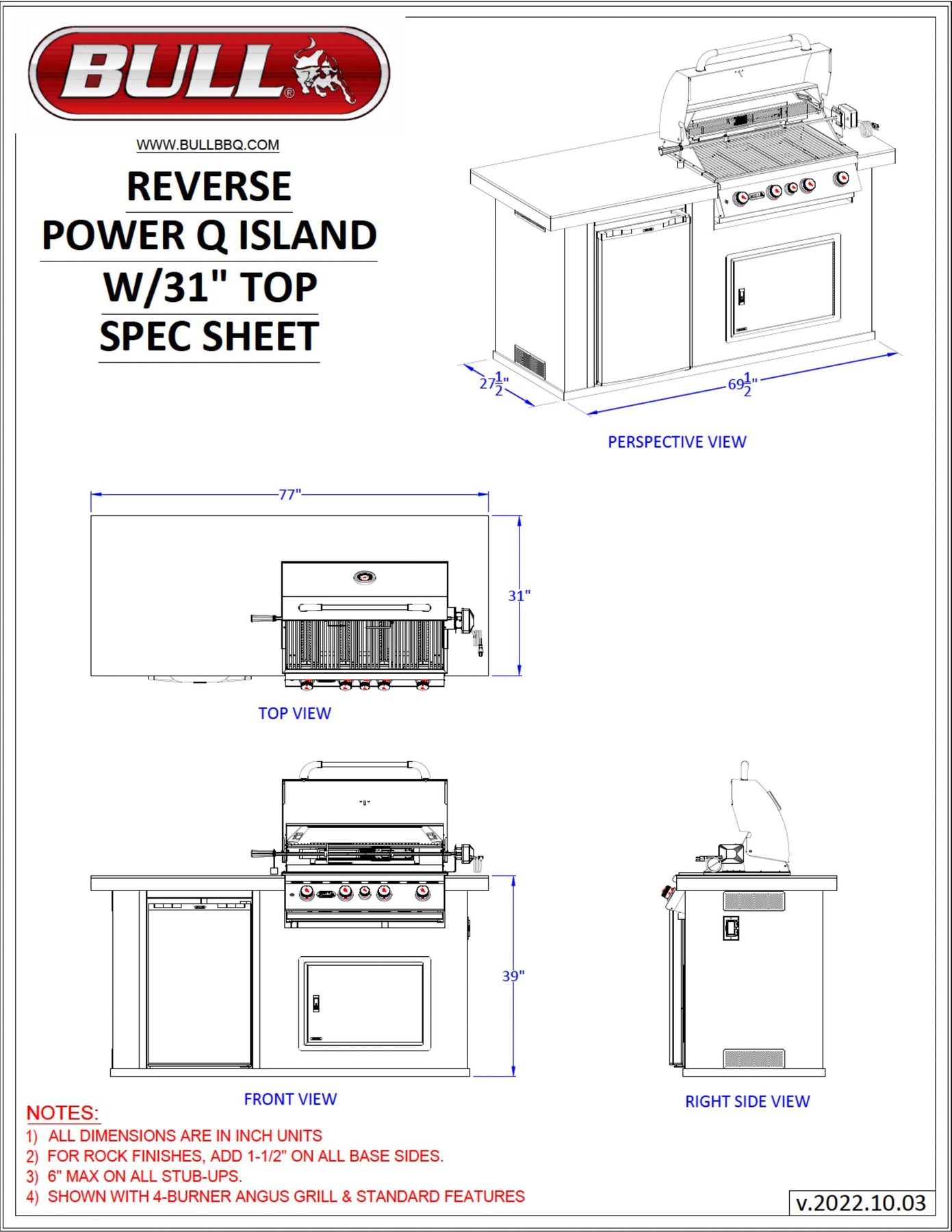 BULL®

WWW.BULLBBQ.COM

REVERSE
POWER Q ISLAND
W/31" TOP
SPEC SHEET

$27\frac{1}{2}$"

$69\frac{1}{2}$"

PERSPECTIVE VIEW

77"

31"

TOP VIEW

39"

FRONT VIEW

RIGHT SIDE VIEW

NOTES:
1) ALL DIMENSIONS ARE IN INCH UNITS
2) FOR ROCK FINISHES, ADD 1-1/2" ON ALL BASE SIDES.
3) 6" MAX ON ALL STUB-UPS.
4) SHOWN WITH 4-BURNER ANGUS GRILL & STANDARD FEATURES

v.2022.10.03