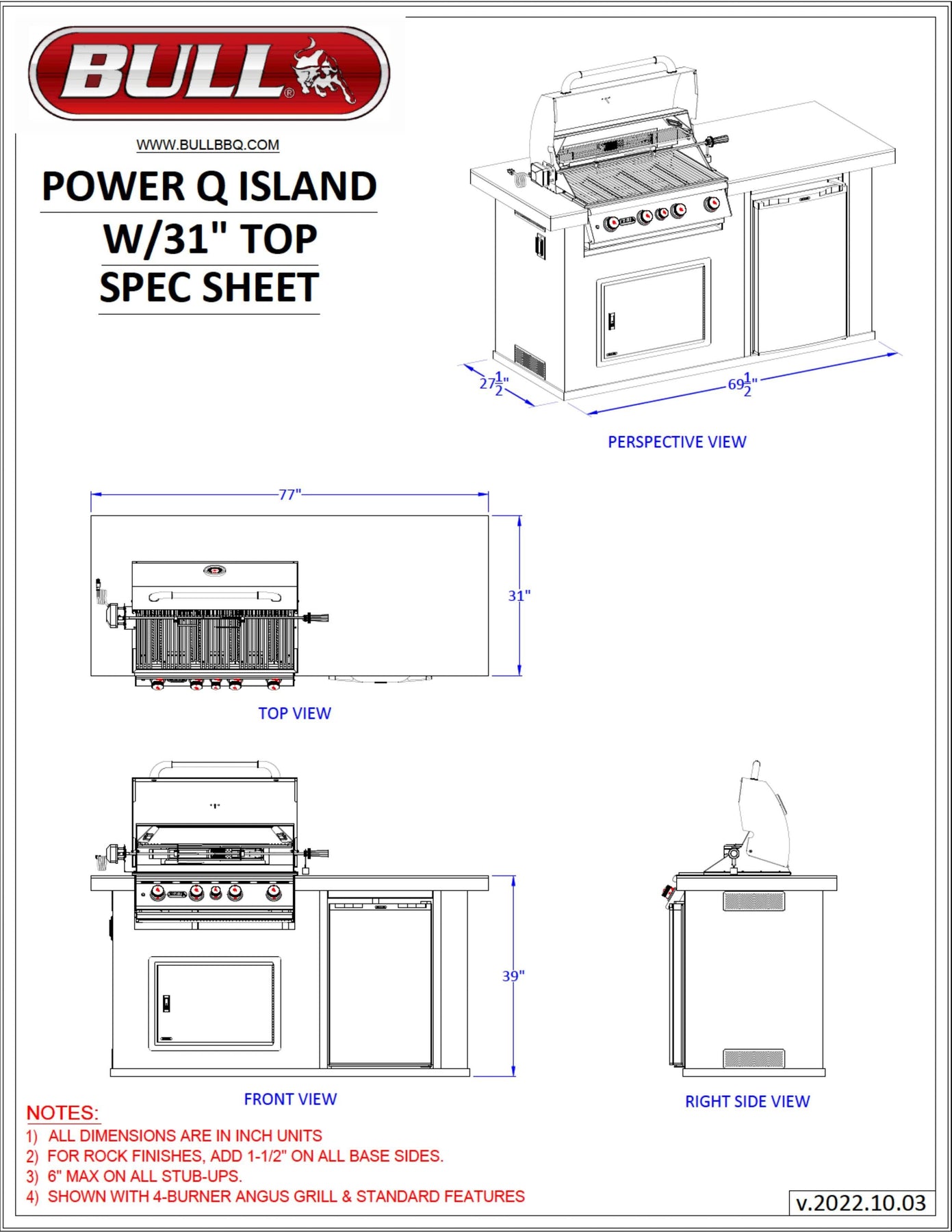 BULL®

WWW.BULLBBQ.COM

POWER Q ISLAND
W/31" TOP
SPEC SHEET

$27\frac{1}{2}$"

$69\frac{1}{2}$"

PERSPECTIVE VIEW

77"

31"

TOP VIEW

39"

FRONT VIEW

RIGHT SIDE VIEW

NOTES:
1) ALL DIMENSIONS ARE IN INCH UNITS
2) FOR ROCK FINISHES, ADD 1-1/2" ON ALL BASE SIDES.
3) 6" MAX ON ALL STUB-UPS.
4) SHOWN WITH 4-BURNER ANGUS GRILL & STANDARD FEATURES

v.2022.10.03