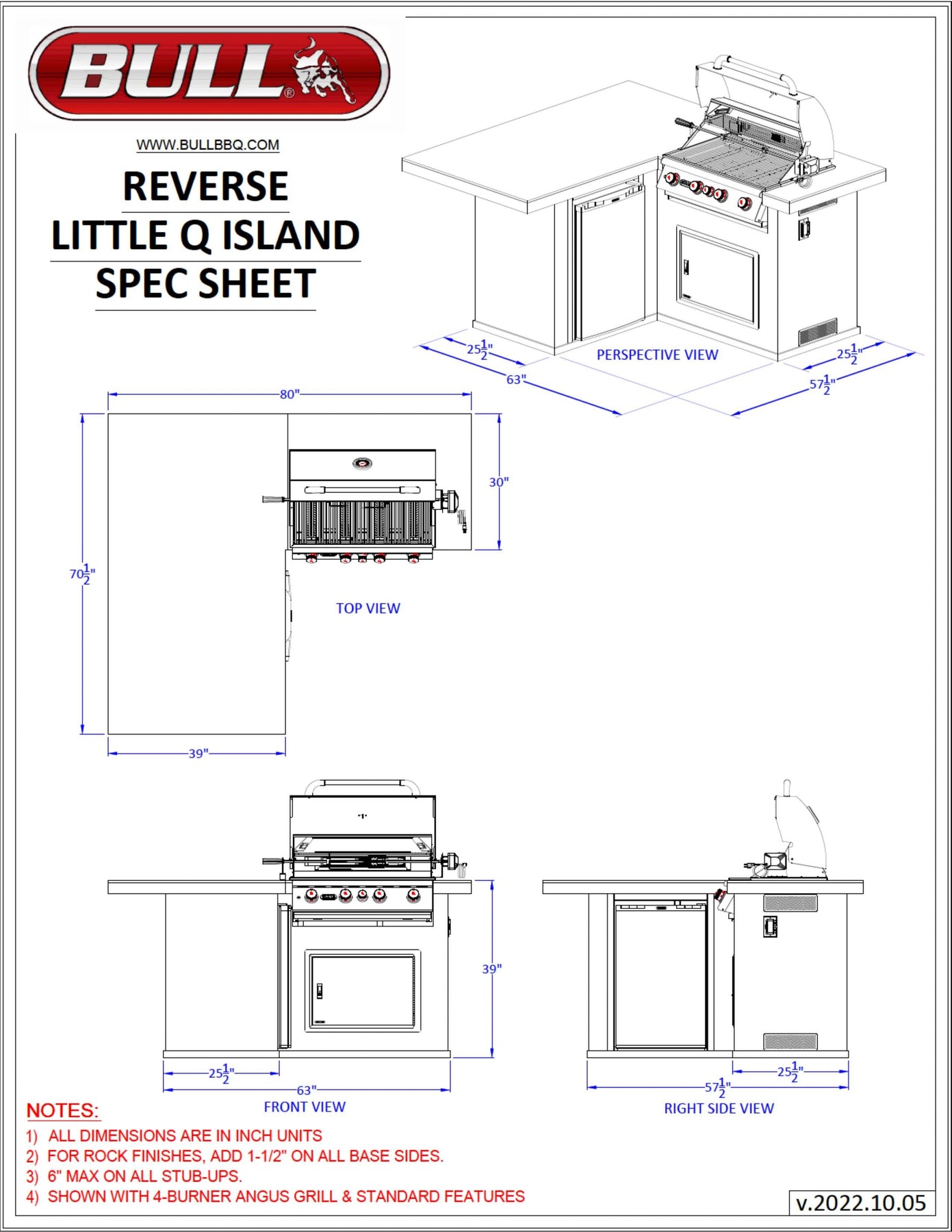 BULL®

WWW.BULLBBQ.COM

REVERSE
LITTLE Q ISLAND
SPEC SHEET

$25\frac{1}{2}$"

63"

PERSPECTIVE VIEW

$25\frac{1}{2}$"

$57\frac{1}{2}$"

80"

30"

$70\frac{1}{2}$"

TOP VIEW

39"

39"

$25\frac{1}{2}$"

63"

FRONT VIEW

$25\frac{1}{2}$"

$57\frac{1}{2}$"

RIGHT SIDE VIEW

NOTES:
1) ALL DIMENSIONS ARE IN INCH UNITS
2) FOR ROCK FINISHES, ADD 1-1/2" ON ALL BASE SIDES.
3) 6" MAX ON ALL STUB-UPS.
4) SHOWN WITH 4-BURNER ANGUS GRILL & STANDARD FEATURES

v.2022.10.05