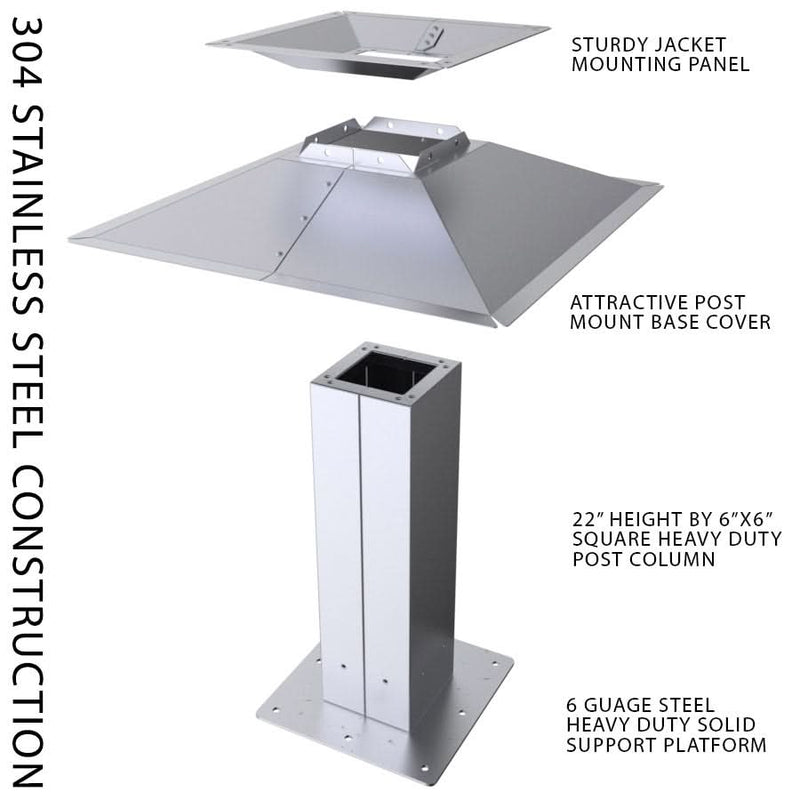 304 STAINLESS STEEL CONSTRUCTION

STURDY JACKET MOUNTING PANEL

ATTRACTIVE POST MOUNT BASE COVER

22" HEIGHT BY 6"X6" SQUARE HEAVY DUTY POST COLUMN

6 GUAGE STEEL HEAVY DUTY SOLID SUPPORT PLATFORM