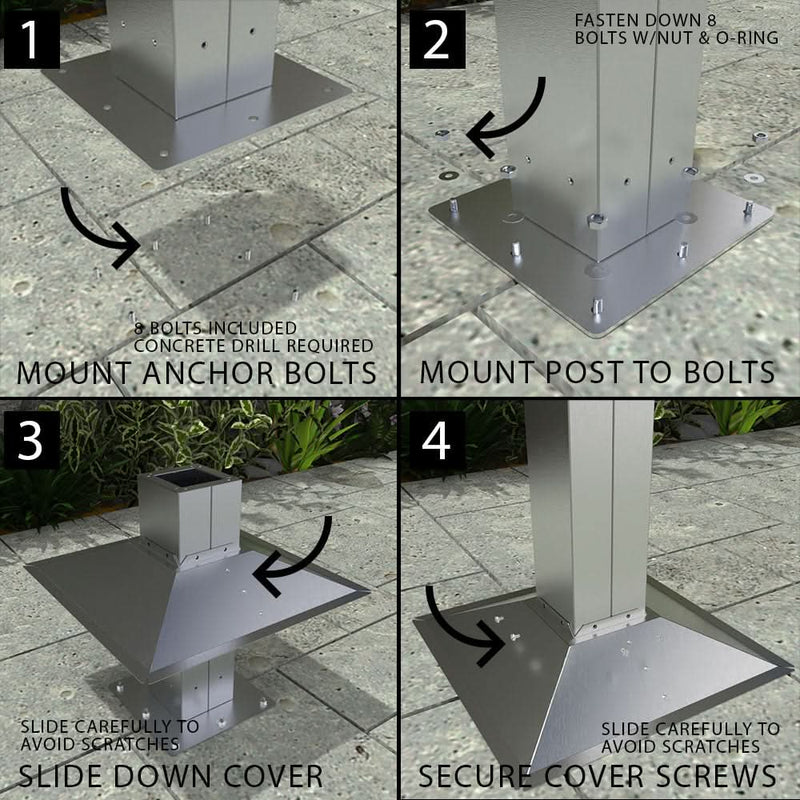 1

8 BOLTS INCLUDED
CONCRETE DRILL REQUIRED

MOUNT ANCHOR BOLTS

2

FASTEN DOWN 8
BOLTS W/NUT & O-RING

MOUNT POST TO BOLTS

3

SLIDE CAREFULLY TO
AVOID SCRATCHES

SLIDE DOWN COVER

4

SLIDE CAREFULLY TO
AVOID SCRATCHES

SECURE COVER SCREWS